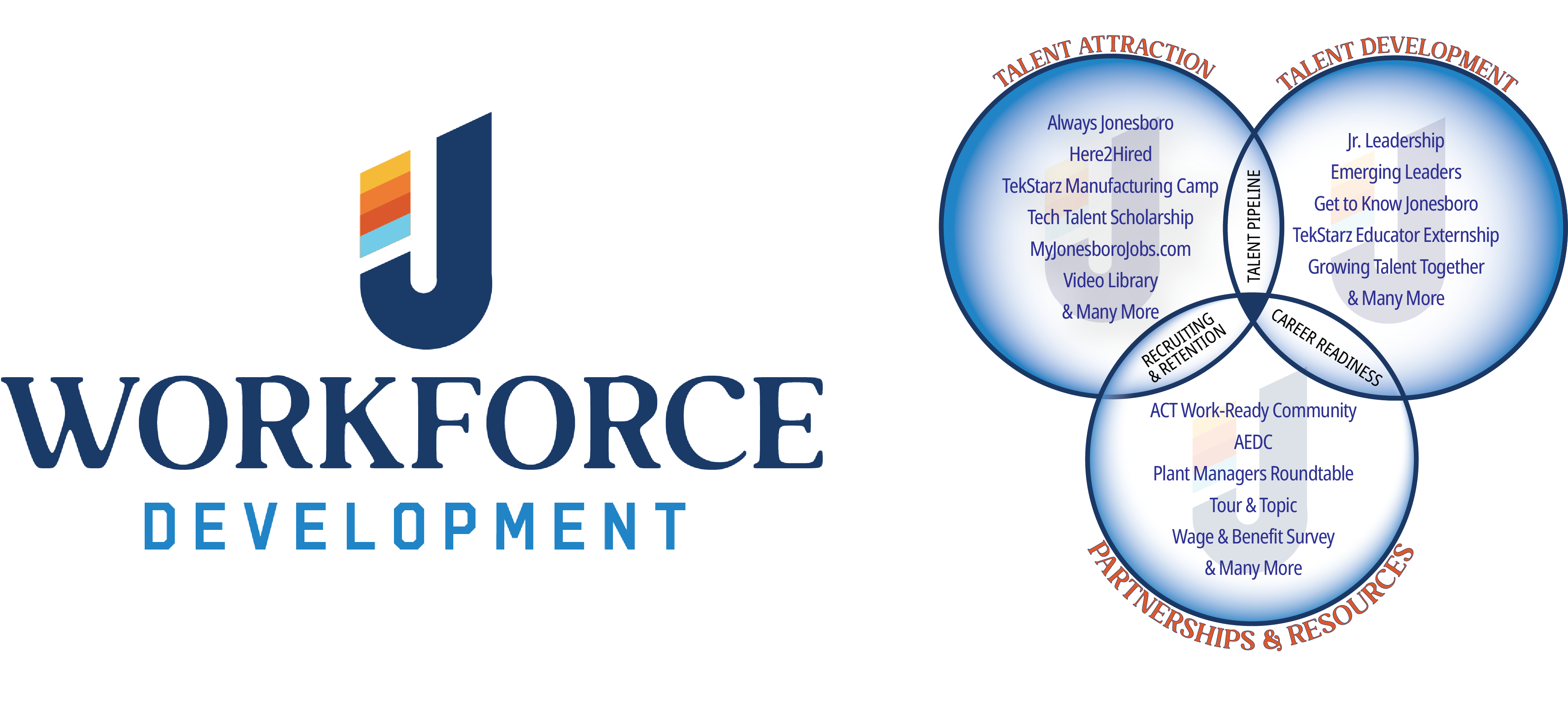 WORKFORCE
DEVELOPMENT

TALENT ATTRACTION

Always Jonesboro
Here2Hired
TekStarz Manufacturing Camp
Tech Talent Scholarship
MyJonesboroJobs.com
Video Library
& Many More

TALENT DEVELOPMENT

Jr. Leadership
Emerging Leaders
Get to Know Jonesboro
TekStarz Educator Externship
Growing Talent Together
& Many More

TALENT PIPELINE

RECRUITING & RETENTION

CAREER READINESS

ACT Work-Ready Community
AEDC
Plant Managers Roundtable
Tour & Topic
Wage & Benefit Survey
& Many More

PARTNERSHIPS & RESOURCES